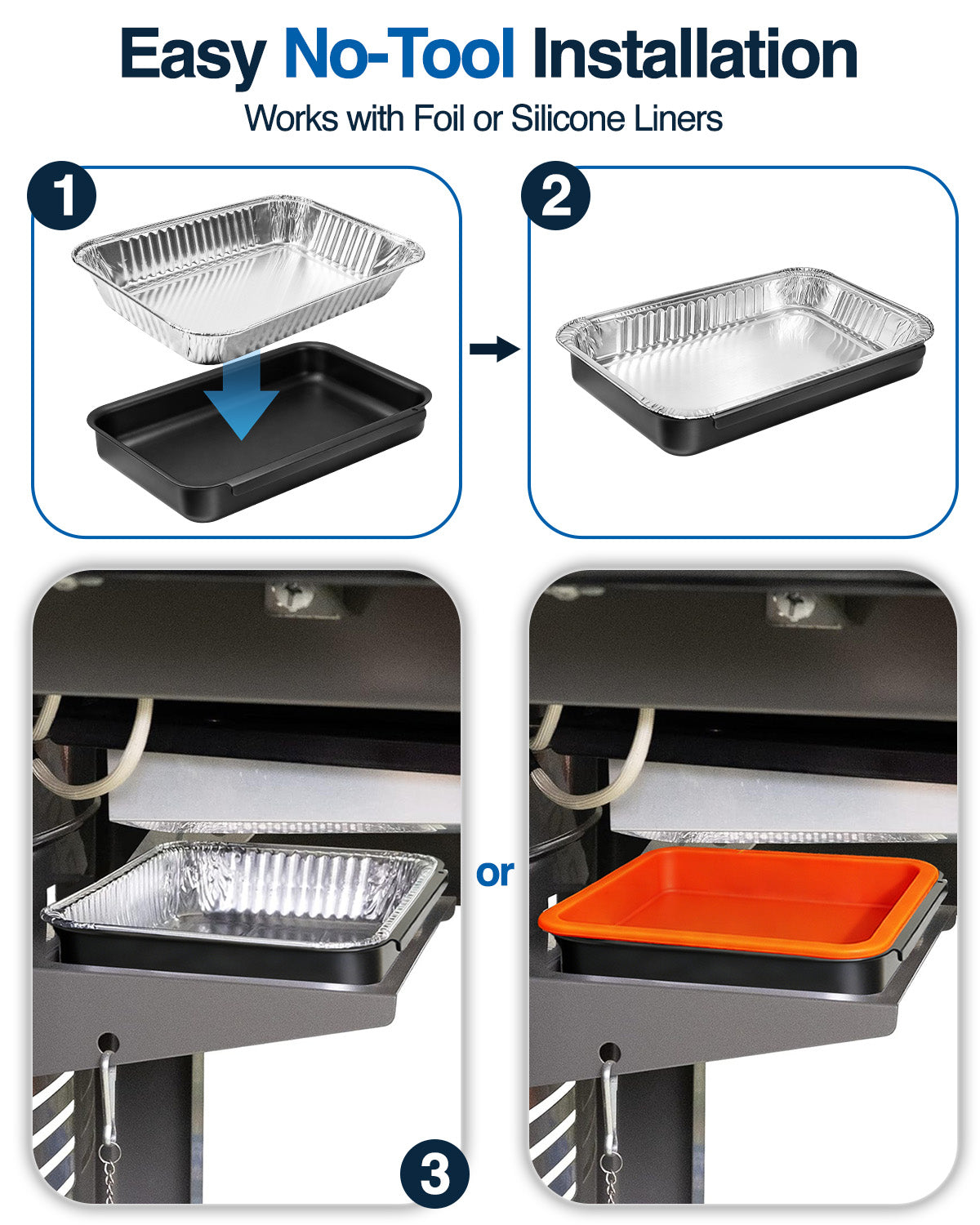 Easy No-Tool Installation
Works with Foil or Silicone Liners

1

2

or

3