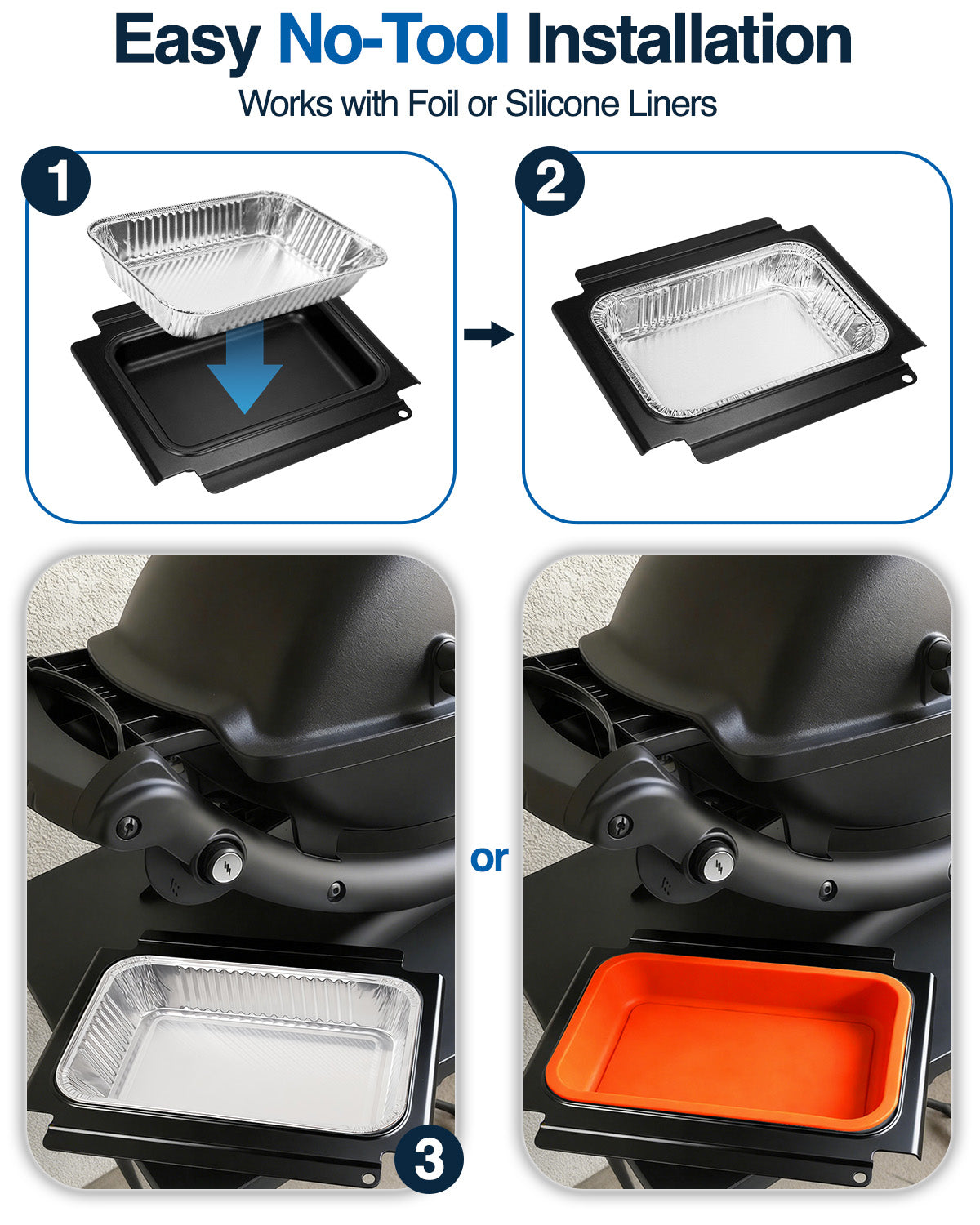 Easy No-Tool Installation
Works with Foil or Silicone Liners

1

2

or

3