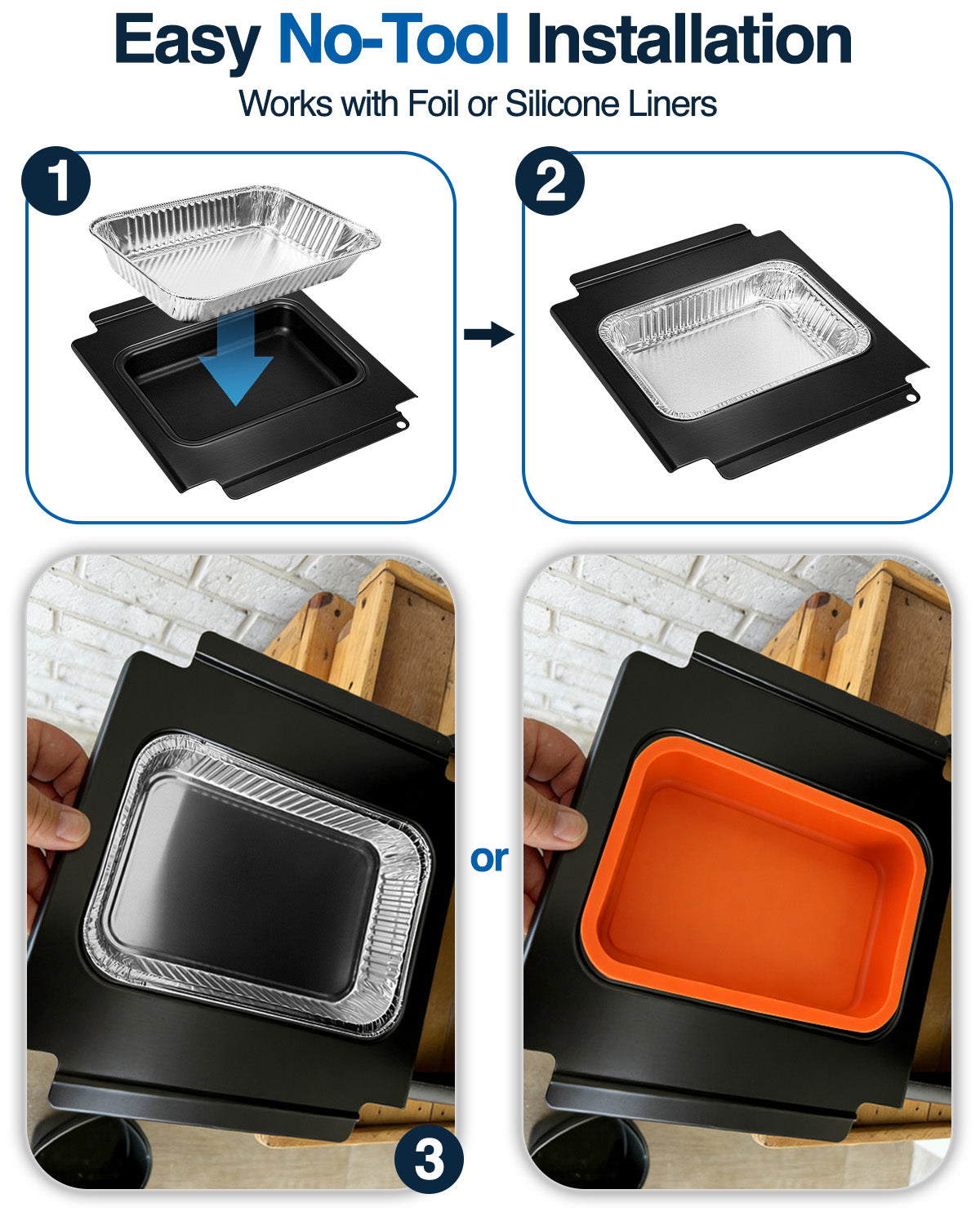 Easy No-Tool Installation

Works with Foil or Silicone Liners

1

2

or

3